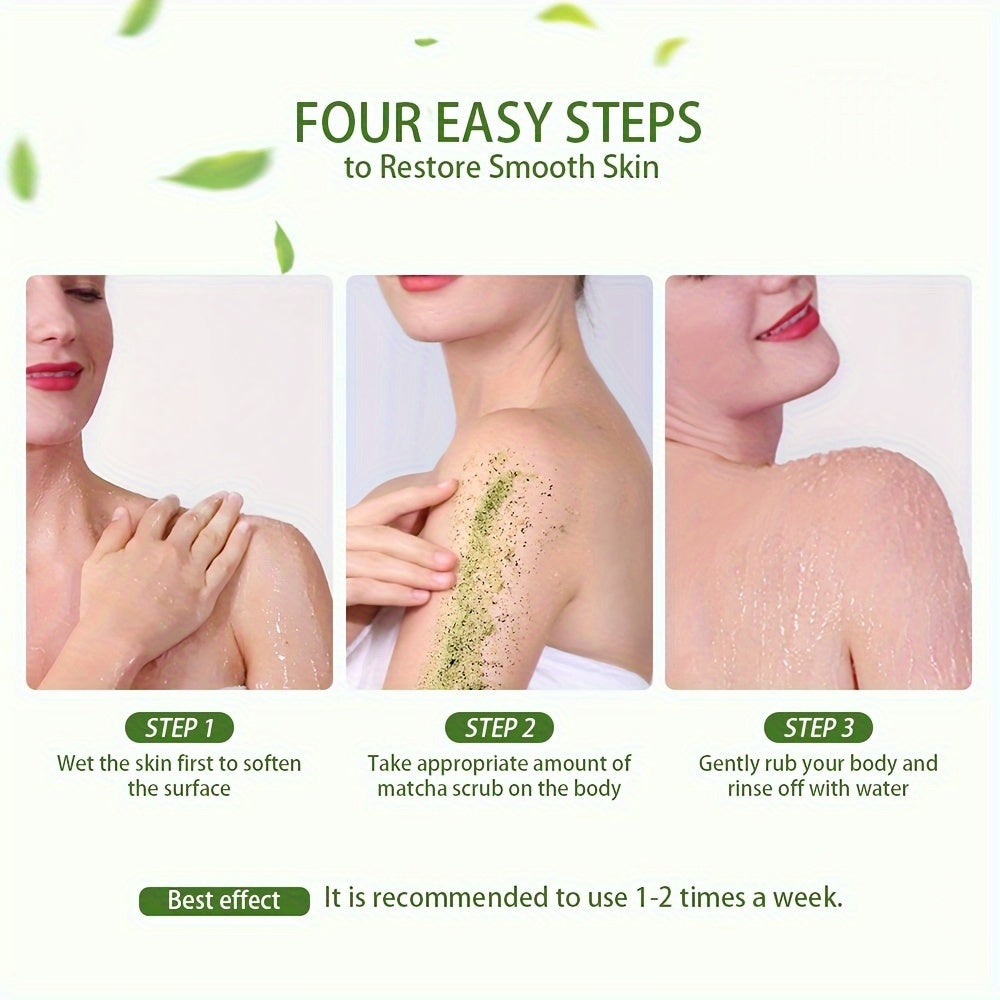 FOUR EASY STEPS
to Restore Smooth Skin

STEP 1
Wet the skin first to soften the surface

STEP 2
Take appropriate amount of matcha scrub on the body

STEP 3
Gently rub your body and rinse off with water

Best effect It is recommended to use 1-2 times a week.