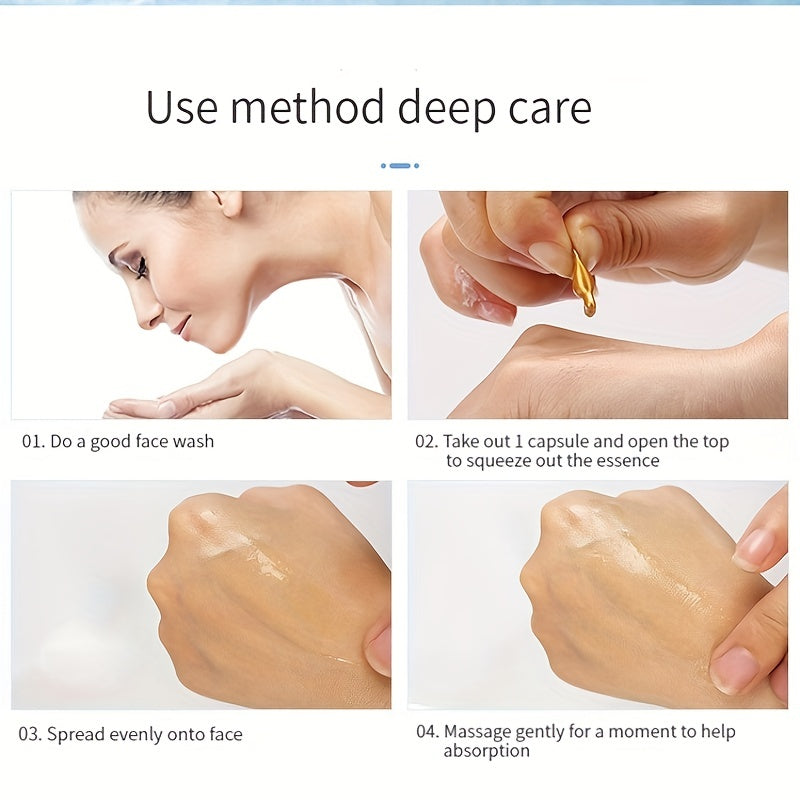 Use method deep care

01. Do a good face wash

02. Take out 1 capsule and open the top to squeeze out the essence

03. Spread evenly onto face

04. Massage gently for a moment to help absorption