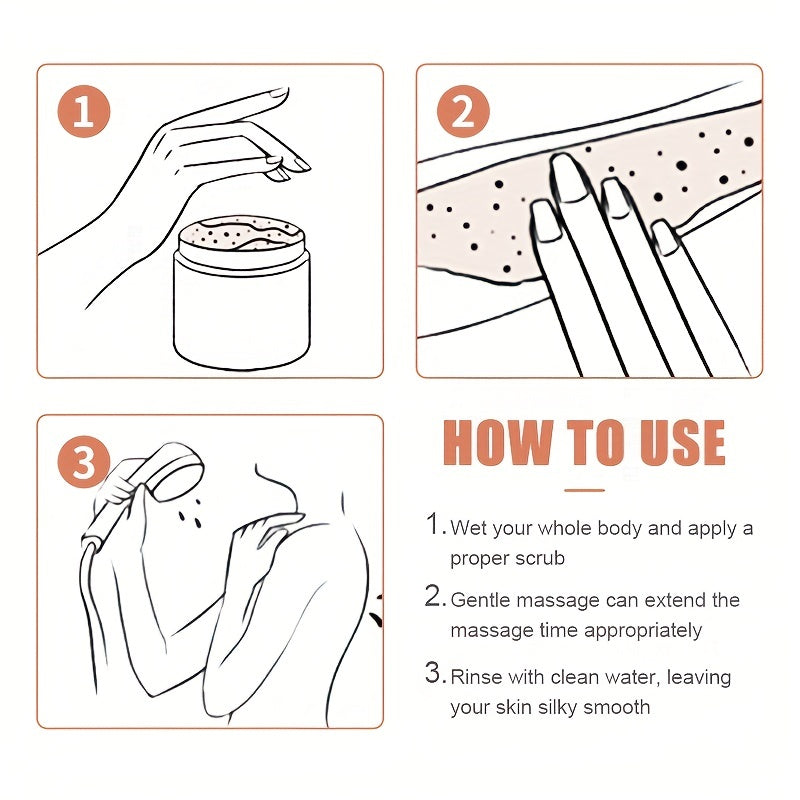 1

2

3

HOW TO USE

1. Wet your whole body and apply a proper scrub

2. Gentle massage can extend the massage time appropriately

3. Rinse with clean water, leaving your skin silky smooth